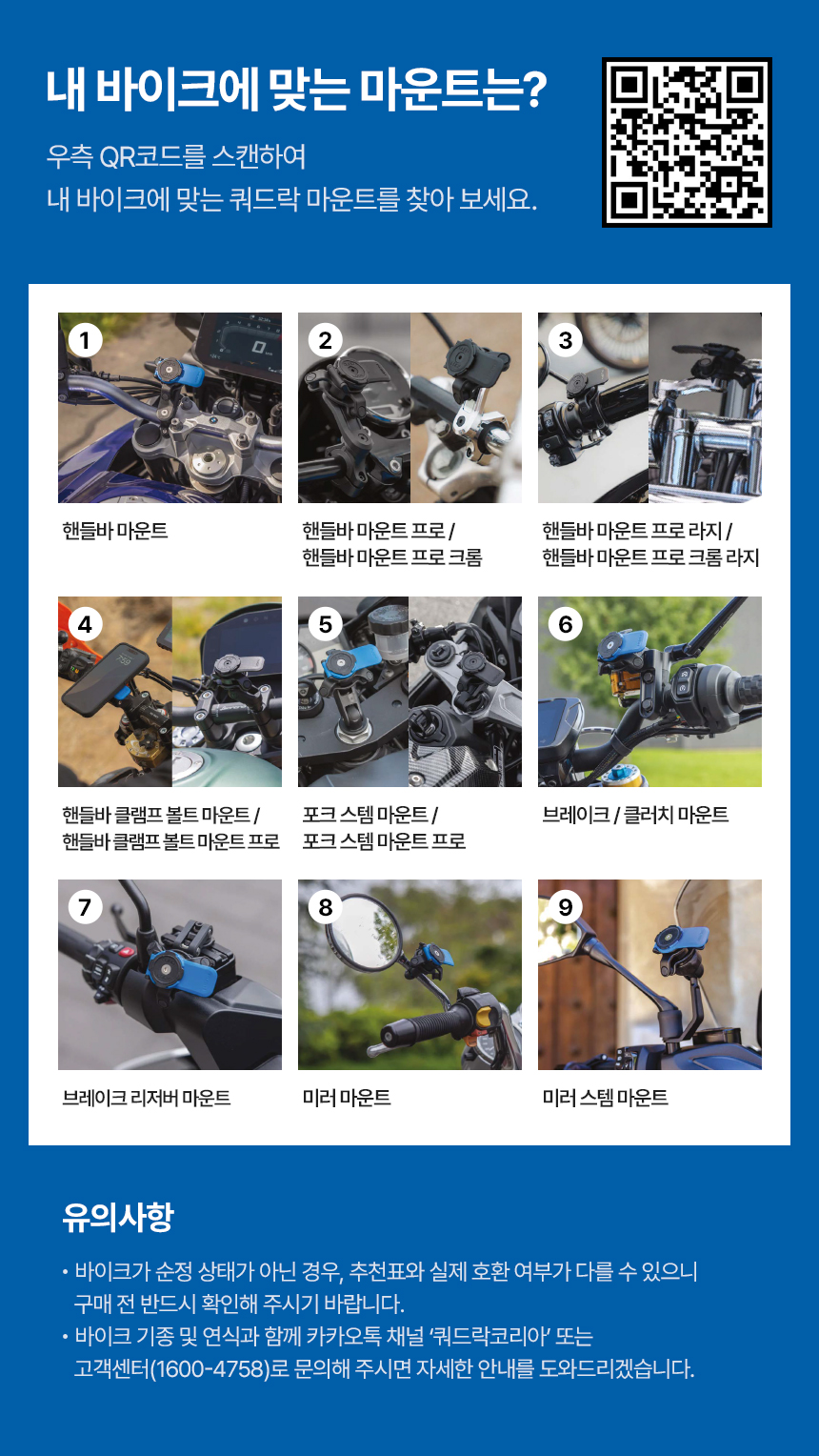 내 바이크에 맞는 마운트는?

우측 QR코드를 스캔하여
내 바이크에 맞는 쿼드락 마운트를 찾아 보세요.

1
핸들바 마운트

2
핸들바 마운트 프로 /
핸들바 마운트 프로 크롬

3
핸들바 마운트 프로 라지 /
핸들바 마운트 프로 크롬 라지

4
핸들바 클램프 볼트 마운트 /
핸들바 클램프 볼트 마운트 프로

5
포크 스템 마운트 /
포크 스템 마운트 프로

6
브레이크 / 클러치 마운트

7
브레이크 리저버 마운트

8
미러 마운트

9
미러 스템 마운트

유의사항

• 바이크가 순정 상태가 아닌 경우, 추천표와 실제 호환 여부가 다를 수 있으니 구매 전 반드시 확인해 주시기 바랍니다.
• 바이크 기종 및 연식과 함께 카카오톡 채널 '쿼드락코리아' 또는 고객센터(1600-4758)로 문의해 주시면 자세한 안내를 도와드리겠습니다.