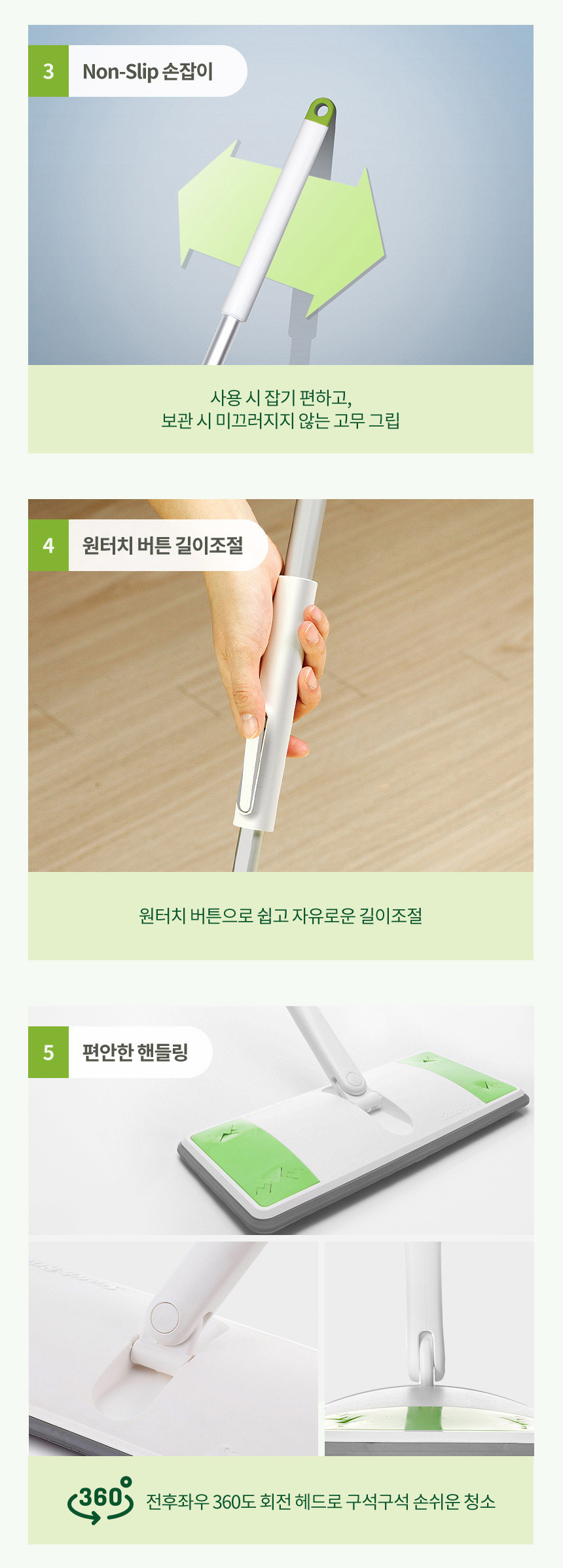 3 Non-Slip 손잡이

사용 시 잡기 편하고,
보관 시 미끄러지지 않는 고무 그립

4 원터치 버튼 길이조절

원터치 버튼으로 쉽고 자유로운 길이조절

5 편안한 핸들링

360° 전후좌우 360도 회전 헤드로 구석구석 손쉬운 청소