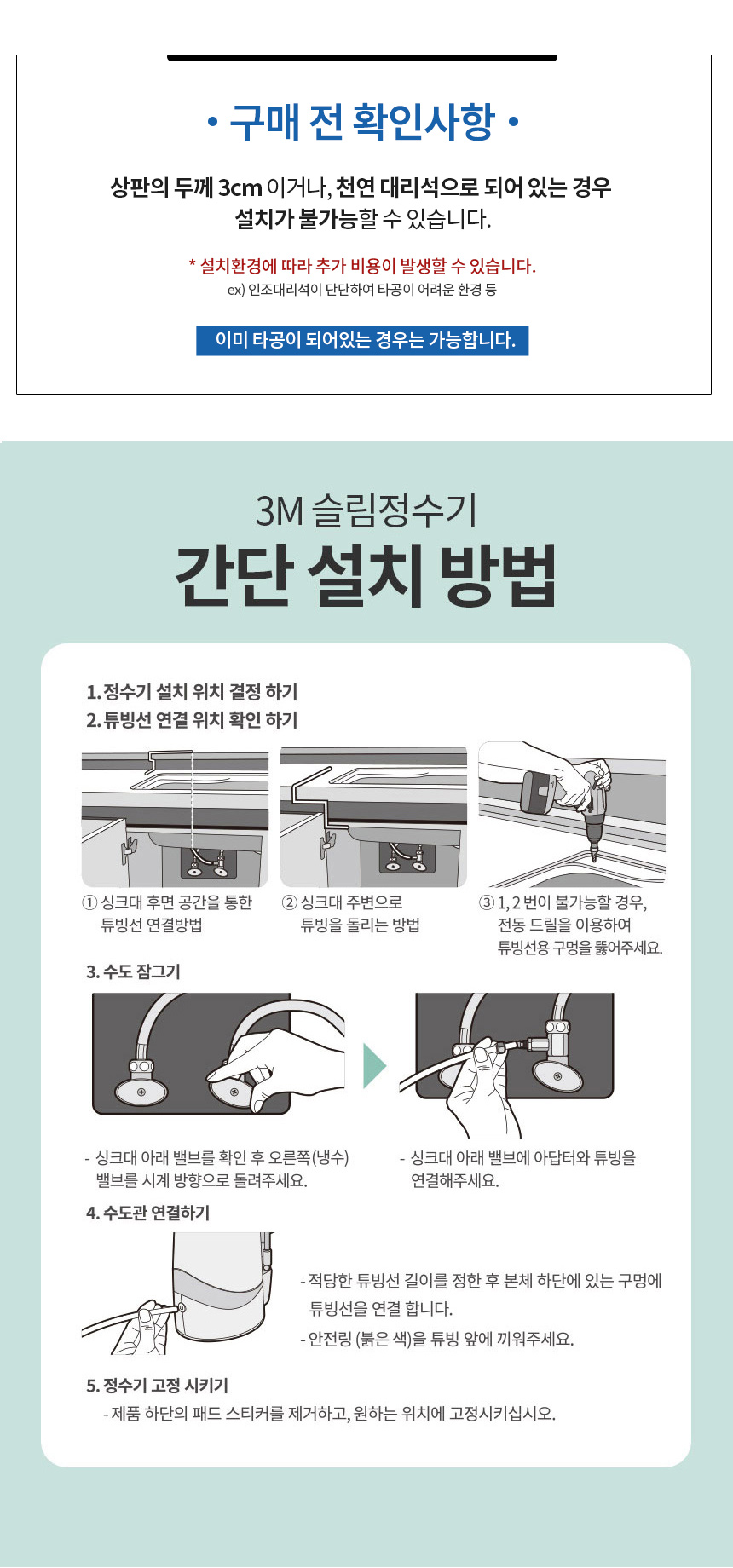 • 구매 전 확인사항 •

상판의 두께 3cm 이거나, 천연 대리석으로 되어 있는 경우 설치가 불가능할 수 있습니다.

* 설치환경에 따라 추가 비용이 발생할 수 있습니다.
ex) 인조대리석이 단단하여 타공이 어려운 환경 등

이미 타공이 되어있는 경우는 가능합니다.

3M 슬림정수기
간단 설치 방법

1. 정수기 설치 위치 결정 하기
2. 튜빙선 연결 위치 확인 하기

① 싱크대 후면 공간을 통한 튜빙선 연결방법

② 싱크대 주변으로 튜빙을 돌리는 방법

③ 1, 2 번이 불가능할 경우, 전동 드릴을 이용하여 튜빙선용 구멍을 뚫어주세요.

3. 수도 잠그기

- 싱크대 아래 밸브를 확인 후 오른쪽(냉수) 밸브를 시계 방향으로 돌려주세요.

- 싱크대 아래 밸브에 아답터와 튜빙을 연결해주세요.

4. 수도관 연결하기

- 적당한 튜빙선 길이를 정한 후 본체 하단에 있는 구멍에 튜빙선을 연결 합니다.
- 안전링 (붉은 색)을 튜빙 앞에 끼워주세요.

5. 정수기 고정 시키기
- 제품 하단의 패드 스티커를 제거하고, 원하는 위치에 고정시키십시오.