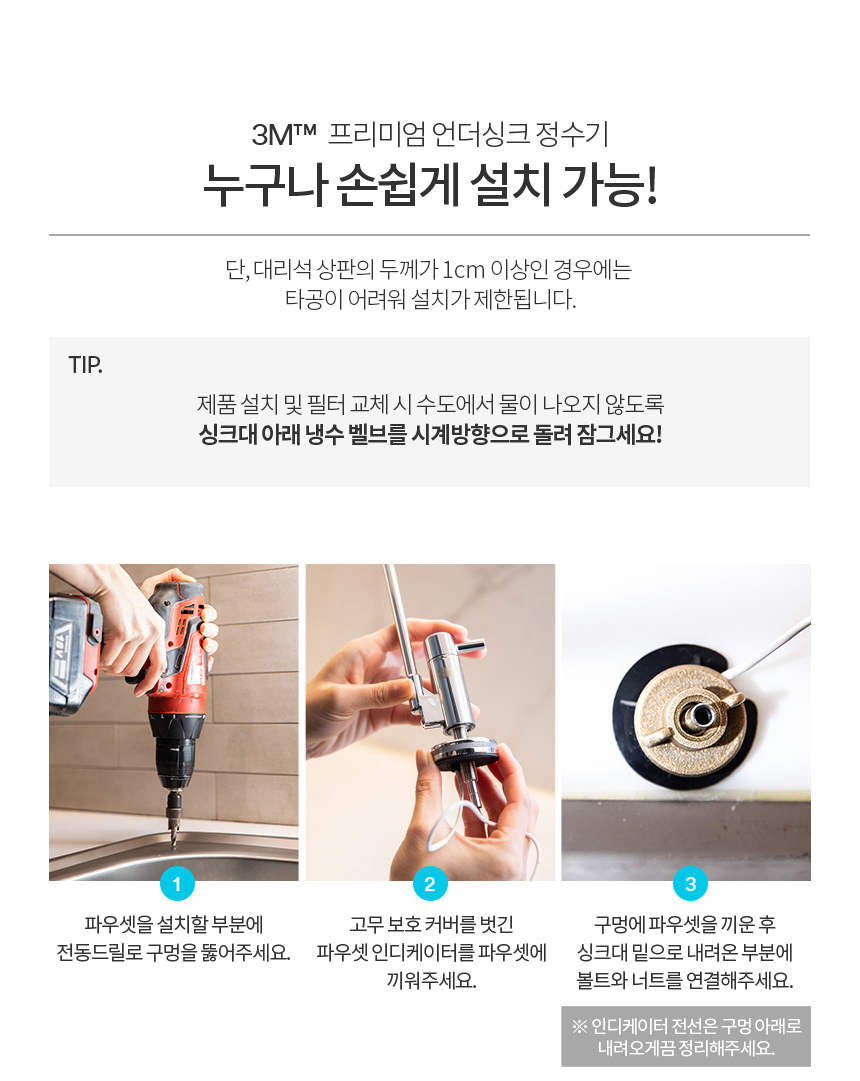 3M™ 프리미엄 언더싱크 정수기
누구나 손쉽게 설치 가능!

단, 대리석 상판의 두께가 1cm 이상인 경우에는
타공이 어려워 설치가 제한됩니다.

TIP.

제품 설치 및 필터 교체 시 수도에서 물이 나오지 않도록
싱크대 아래 냉수 벨브를 시계방향으로 돌려 잠그세요!

1
파우셋을 설치할 부분에
전동드릴로 구멍을 뚫어주세요.

2
고무 보호 커버를 벗긴
파우셋 인디케이터를 파우셋에
끼워주세요.

3
구멍에 파우셋을 끼운 후
싱크대 밑으로 내려온 부분에
볼트와 너트를 연결해주세요.

※ 인디케이터 전선은 구멍 아래로
내려오게끔 정리해주세요.