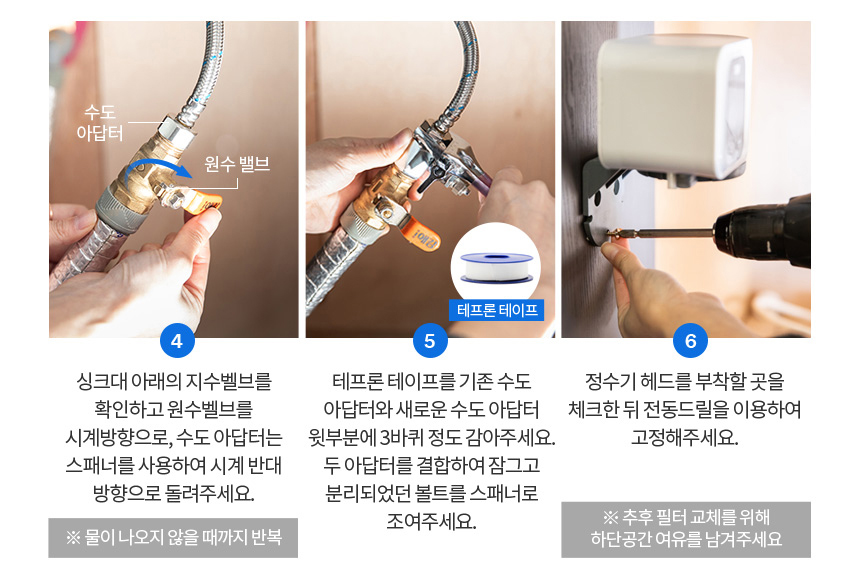 수도
아답터

원수 밸브

4

싱크대 아래의 지수벨브를 확인하고 원수벨브를 시계방향으로, 수도 아답터는 스패너를 사용하여 시계 반대 방향으로 돌려주세요.

※ 물이 나오지 않을 때까지 반복

테프론 테이프

5

테프론 테이프를 기존 수도 아답터와 새로운 수도 아답터 윗부분에 3바퀴 정도 감아주세요. 두 아답터를 결합하여 잠그고 분리되었던 볼트를 스패너로 조여주세요.

6

정수기 헤드를 부착할 곳을 체크한 뒤 전동드릴을 이용하여 고정해주세요.

※ 추후 필터 교체를 위해
하단공간 여유를 남겨주세요