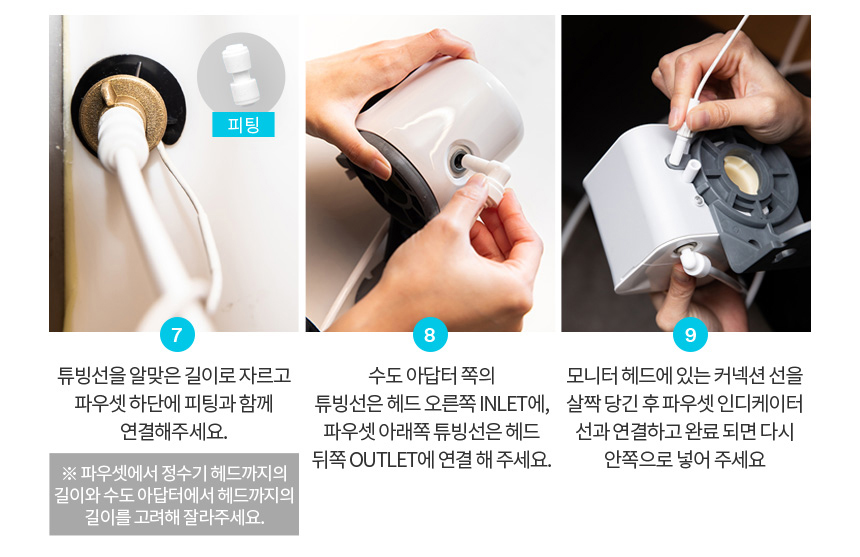 피팅

7

튜빙선을 알맞은 길이로 자르고 파우셋 하단에 피팅과 함께 연결해주세요.

※ 파우셋에서 정수기 헤드까지의 길이와 수도 아답터에서 헤드까지의 길이를 고려해 잘라주세요.

8

수도 아답터 쪽의 튜빙선은 헤드 오른쪽 INLET에, 파우셋 아래쪽 튜빙선은 헤드 뒤쪽 OUTLET에 연결 해 주세요.

9

모니터 헤드에 있는 커넥션 선을 살짝 당긴 후 파우셋 인디케이터 선과 연결하고 완료 되면 다시 안쪽으로 넣어 주세요