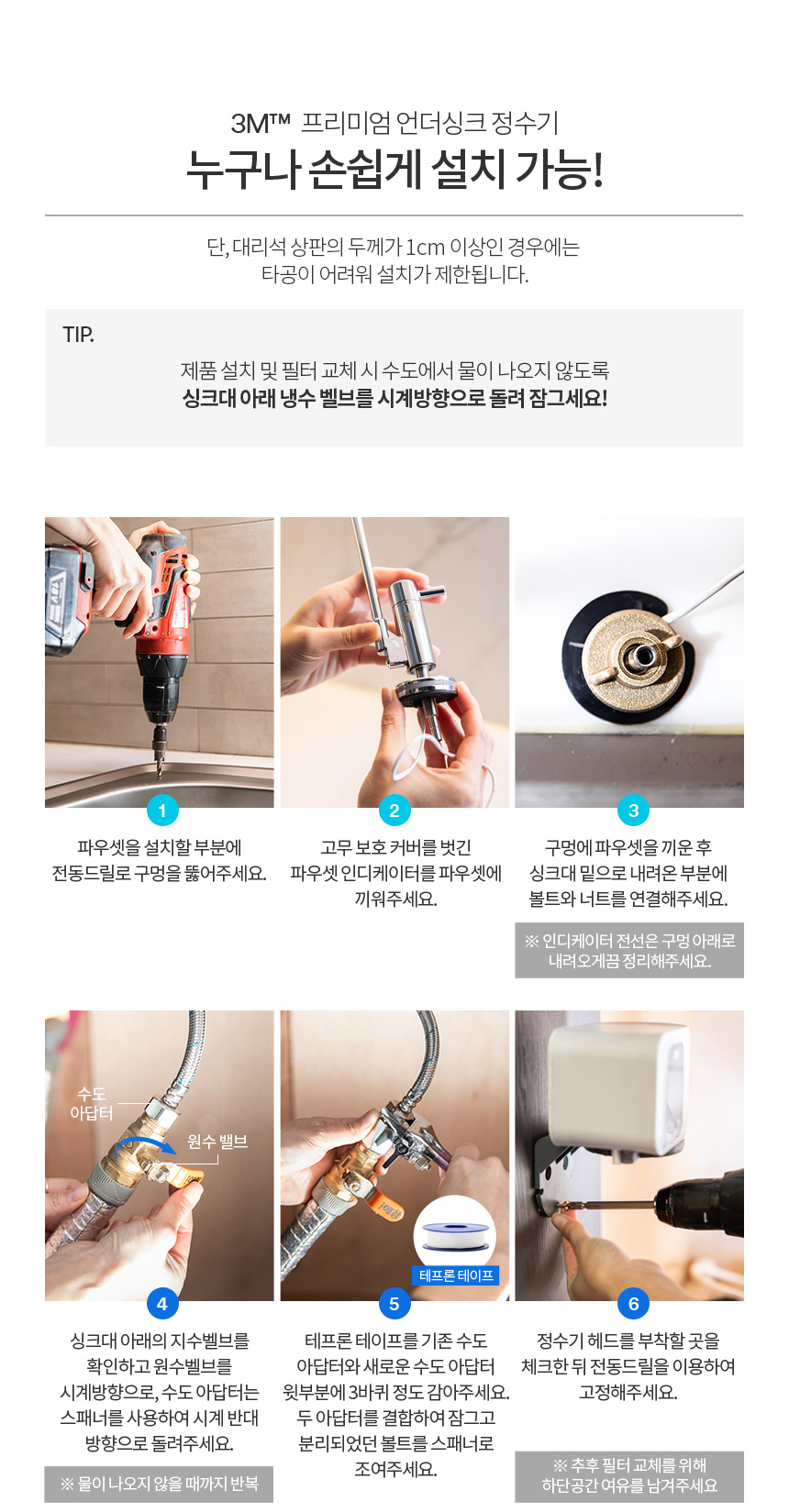 3M™ 프리미엄 언더싱크 정수기
누구나 손쉽게 설치 가능!

단, 대리석 상판의 두께가 1cm 이상인 경우에는
타공이 어려워 설치가 제한됩니다.

TIP.

제품 설치 및 필터 교체 시 수도에서 물이 나오지 않도록
싱크대 아래 냉수 벨브를 시계방향으로 돌려 잠그세요!

1
파우셋을 설치할 부분에
전동드릴로 구멍을 뚫어주세요.

2
고무 보호 커버를 벗긴
파우셋 인디케이터를 파우셋에
끼워주세요.

3
구멍에 파우셋을 끼운 후
싱크대 밑으로 내려온 부분에
볼트와 너트를 연결해주세요.

※ 인디케이터 전선은 구멍 아래로
내려오게끔 정리해주세요.

수도
아답터
원수 밸브

4
싱크대 아래의 지수벨브를
확인하고 원수벨브를
시계방향으로, 수도 아답터는
스패너를 사용하여 시계 반대
방향으로 돌려주세요.

※ 물이 나오지 않을 때까지 반복

테프론 테이프

5
테프론 테이프를 기존 수도
아답터와 새로운 수도 아답터
윗부분에 3바퀴 정도 감아주세요.
두 아답터를 결합하여 잠그고
분리되었던 볼트를 스패너로
조여주세요.

6
정수기 헤드를 부착할 곳을
체크한 뒤 전동드릴을 이용하여
고정해주세요.

※ 추후 필터 교체를 위해
하단공간 여유를 남겨주세요