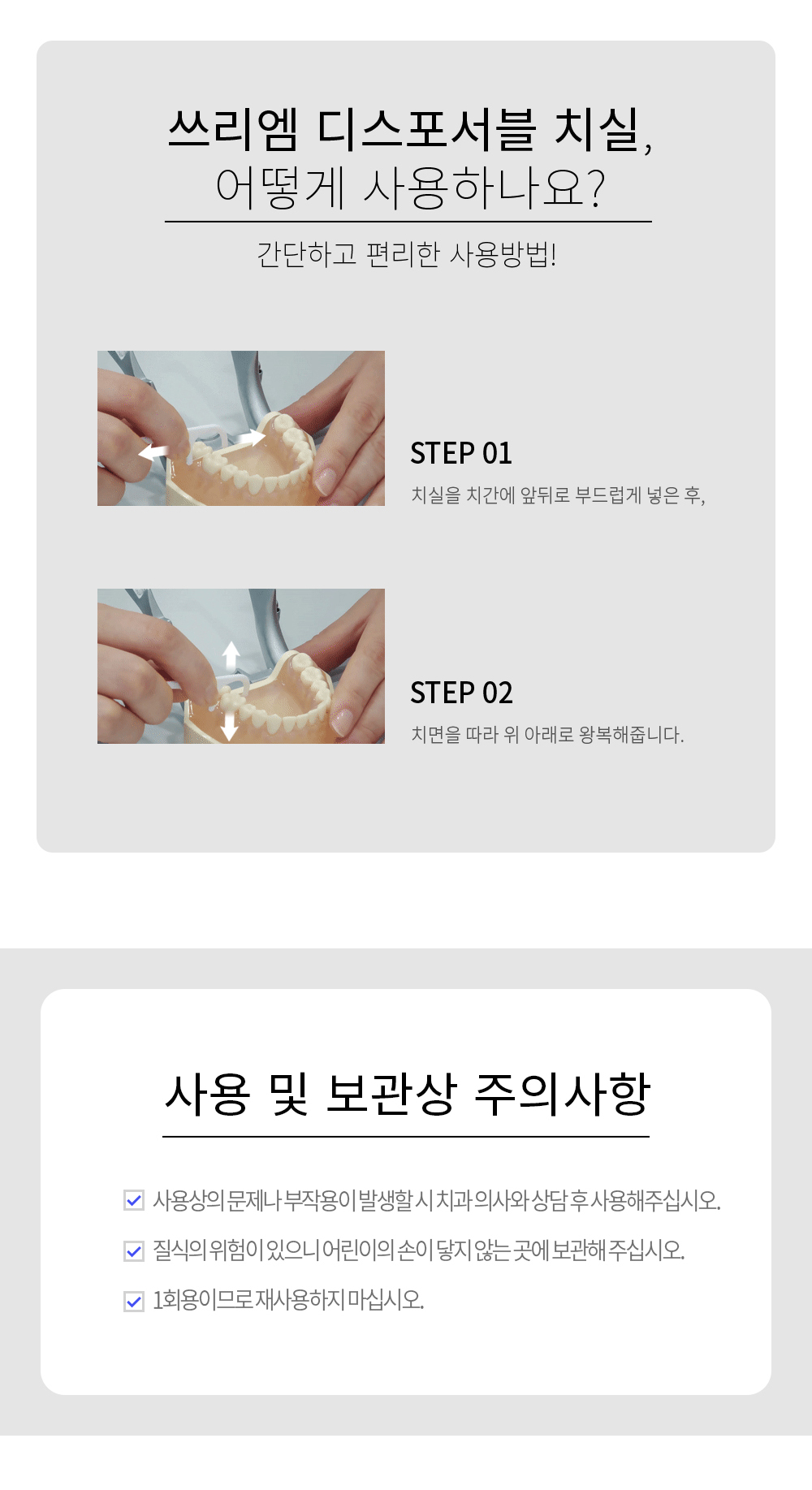 쓰리엠 디스포서블 치실,
어떻게 사용하나요?

간단하고 편리한 사용방법!

STEP 01
치실을 치간에 앞뒤로 부드럽게 넣은 후,

STEP 02
치면을 따라 위 아래로 왕복해줍니다.

사용 및 보관상 주의사항

사용상의 문제나 부작용이 발생할 시 치과 의사와 상담 후 사용해주십시오.

질식의 위험이 있으니 어린이의 손이 닿지 않는 곳에 보관해 주십시오.

1회용이므로 재사용하지 마십시오.